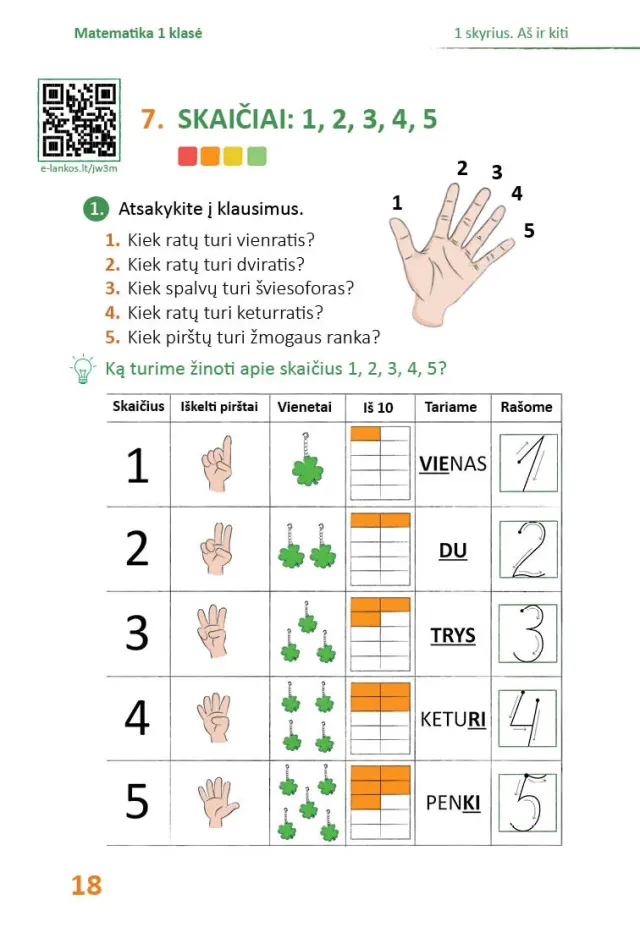 Matematika 1 klasė

1 skyrius. Aš ir kiti

e-lankos.lt/jw3m

7. SKAIČIAI: 1, 2, 3, 4, 5

1 2 3 4 5

1. Atsakykite į klausimus.

1. Kiek ratų turi vienratis?
2. Kiek ratų turi dviratis?
3. Kiek spalvų turi šviesoforas?
4. Kiek ratų turi keturratis?
5. Kiek pirštų turi žmogaus ranka?

Ką turime žinoti apie skaičius 1, 2, 3, 4, 5?

| Skaičius | Iškelti pirštai | Vienetai | Iš 10 | Tariame | Rašome |
|---|---|---|---|---|---|
| 1 | | | | VIENAS | 1 |
| 2 | | | | DU | 2 |
| 3 | | | | TRYS | 3 |
| 4 | | | | KETURI | 4 |
| 5 | | | | PENKI | 5 |

18